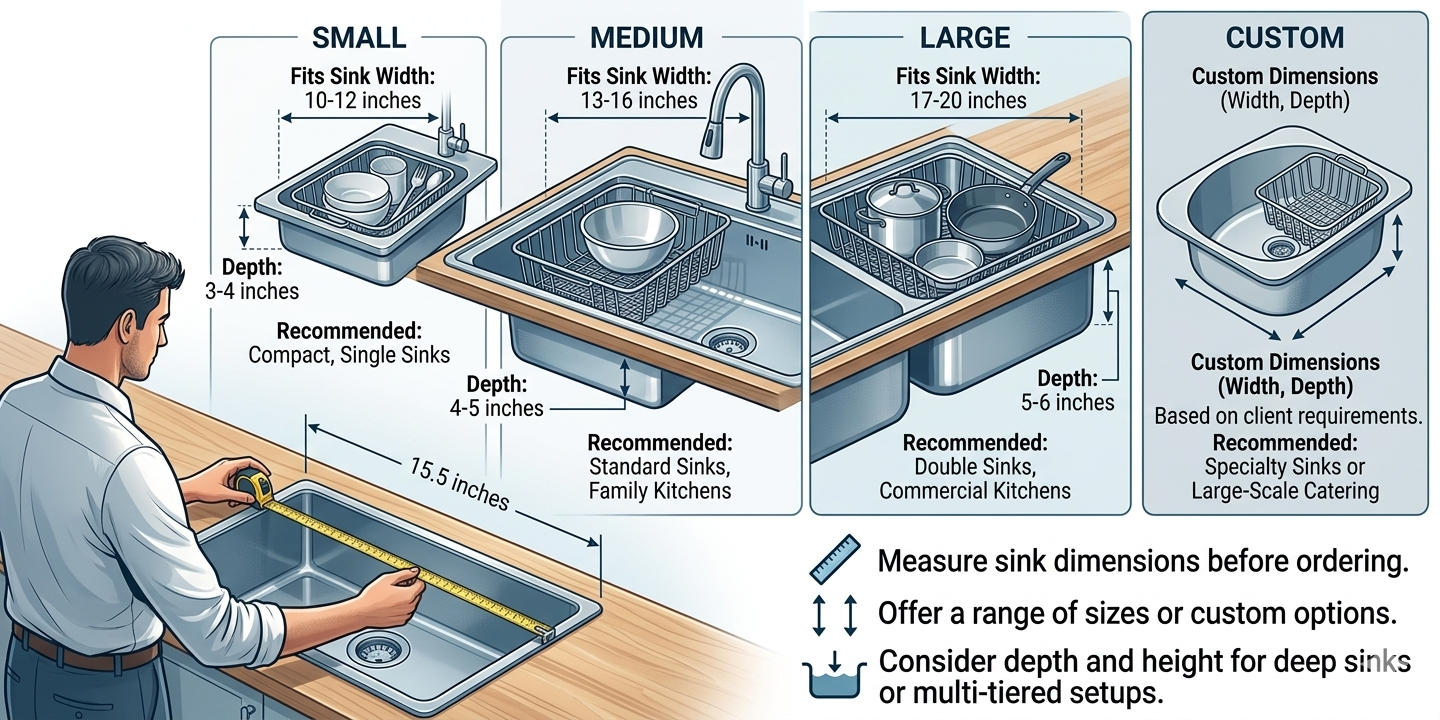 SMALL

Fits Sink Width:
10-12 inches

Depth:
3-4 inches

Recommended:
Compact, Single Sinks

MEDIUM

Fits Sink Width:
13-16 inches

Depth:
4-5 inches

Recommended:
Standard Sinks,
Family Kitchens

LARGE

Fits Sink Width:
17-20 inches

Depth:
5-6 inches

Recommended:
Double Sinks,
Commercial Kitchens

CUSTOM

Custom Dimensions
(Width, Depth)

Custom Dimensions
(Width, Depth)
Based on client requirements.
Recommended:
Specialty Sinks or
Large-Scale Catering

15.5 inches

Measure sink dimensions before ordering.

Offer a range of sizes or custom options.

Consider depth and height for deep sinks or multi-tiered setups.