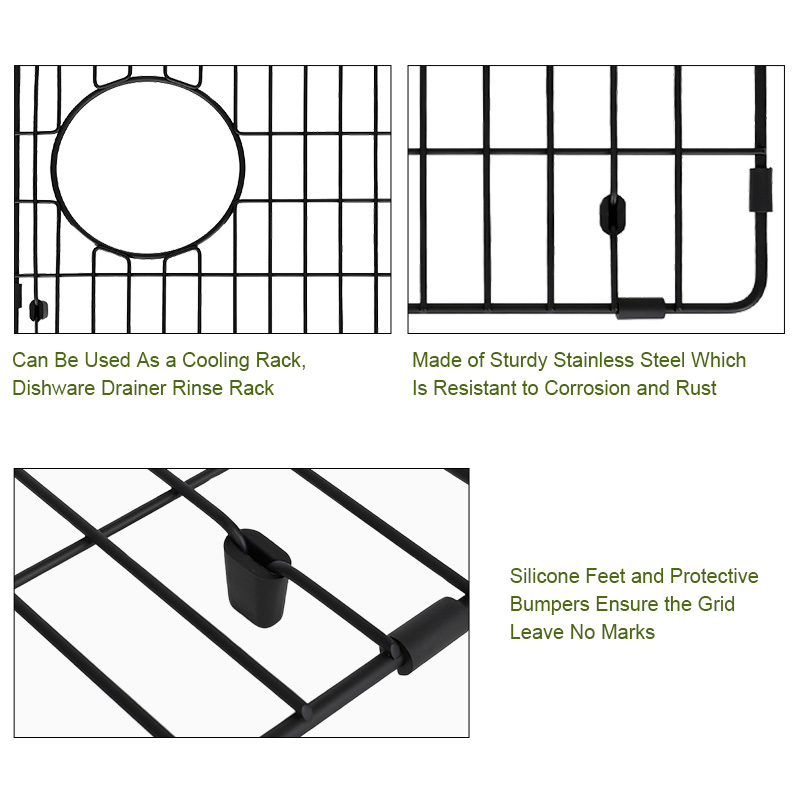 Can Be Used As a Cooling Rack, Dishware Drainer Rinse Rack

Made of Sturdy Stainless Steel Which Is Resistant to Corrosion and Rust

Silicone Feet and Protective Bumpers Ensure the Grid Leave No Marks