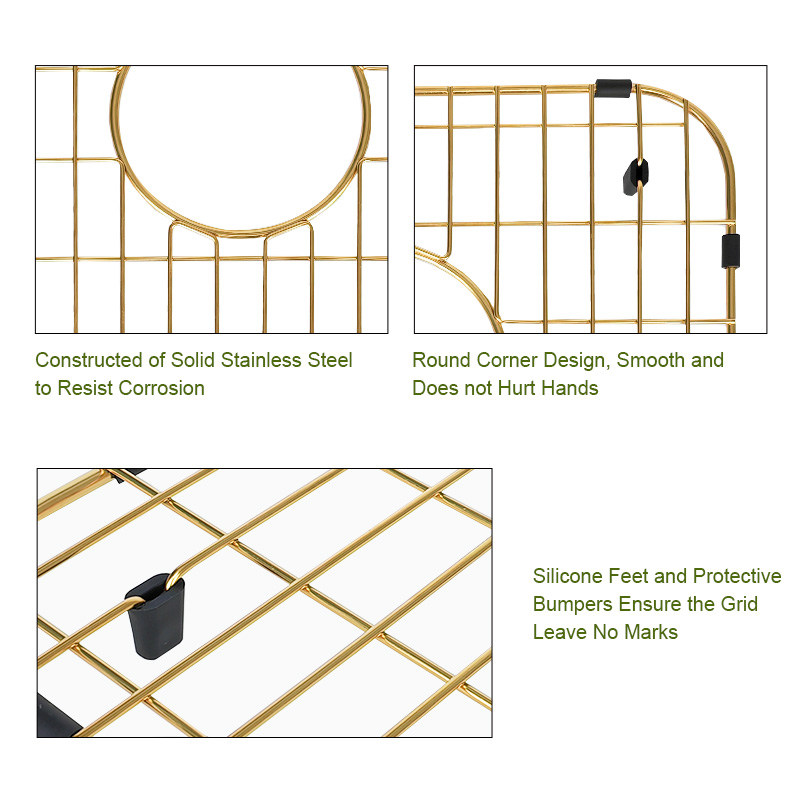 Constructed of Solid Stainless Steel to Resist Corrosion

Round Corner Design, Smooth and Does not Hurt Hands

Silicone Feet and Protective Bumpers Ensure the Grid Leave No Marks